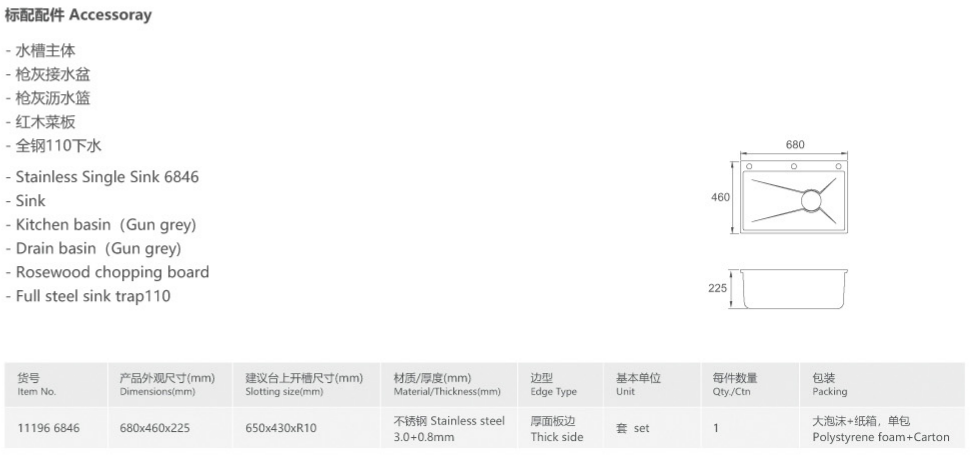 标配配件 Accessoray

- 水槽主体
- 枪灰接水盆
- 枪灰沥水篮
- 红木菜板
- 全钢110下水

- Stainless Single Sink 6846
- Sink
- Kitchen basin（Gun grey)
- Drain basin（Gun grey)
- Rosewood chopping board
- Full steel sink trap110

680
460
225

| 货号 Item No. | 产品外观尺寸(mm) Dimensions(mm) | 建议台上开槽尺寸(mm) Slotting size(mm) | 材质/厚度(mm) Material/Thickness(mm) | 边型 Edge Type | 基本单位 Unit | 每件数量 Qty./Ctn | 包装 Packing |
|---|---|---|---|---|---|---|---|
| 11196 6846 | 680x460x225 | 650x430xR10 | 不锈钢 Stainless steel 3.0+0.8mm | 厚面板边 Thick side | 套 set | 1 | 大泡沫+纸箱，单包 Polystyrene foam+Carton |