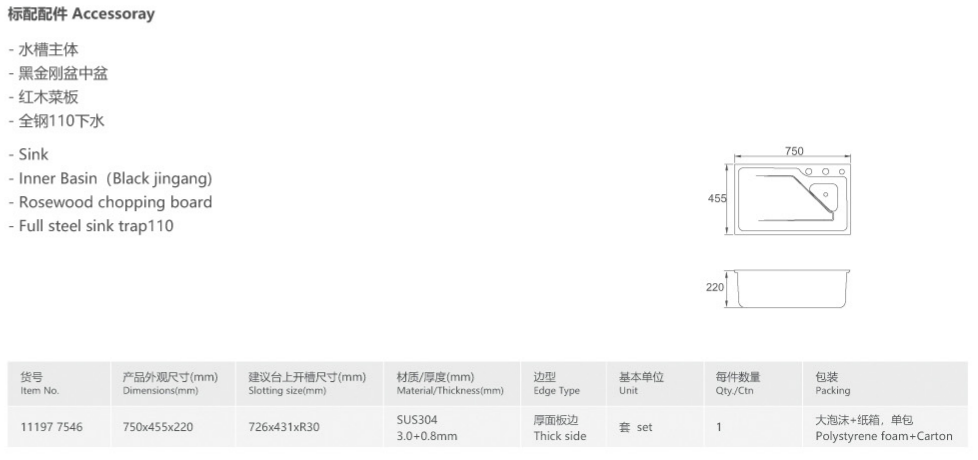 标配配件 Accessoray

- 水槽主体
- 黑金刚盆中盆
- 红木菜板
- 全钢110下水

- Sink
- Inner Basin（Black jingang)
- Rosewood chopping board
- Full steel sink trap110

750
455
220

| 货号 Item No. | 产品外观尺寸(mm) Dimensions(mm) | 建议台上开槽尺寸(mm) Slotting size(mm) | 材质/厚度(mm) Material/Thickness(mm) | 边型 Edge Type | 基本单位 Unit | 每件数量 Qty./Ctn | 包装 Packing |
|---|---|---|---|---|---|---|---|
| 11197 7546 | 750x455x220 | 726x431xR30 | SUS304 3.0+0.8mm | 厚面板边 Thick side | 套 set | 1 | 大泡沫+纸箱，单包 Polystyrene foam+Carton |