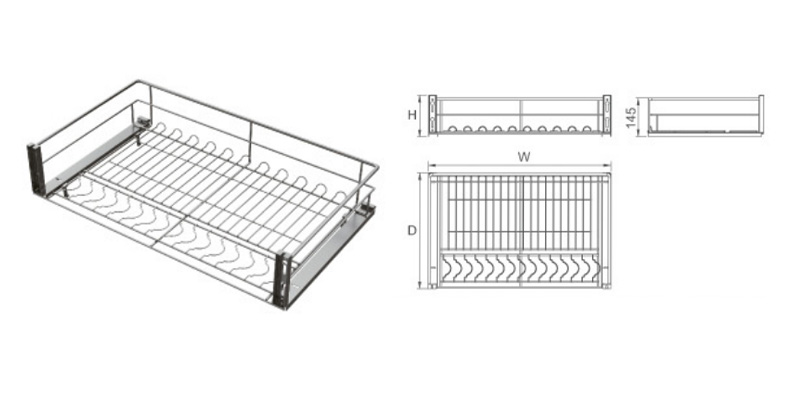 H
145
W
D